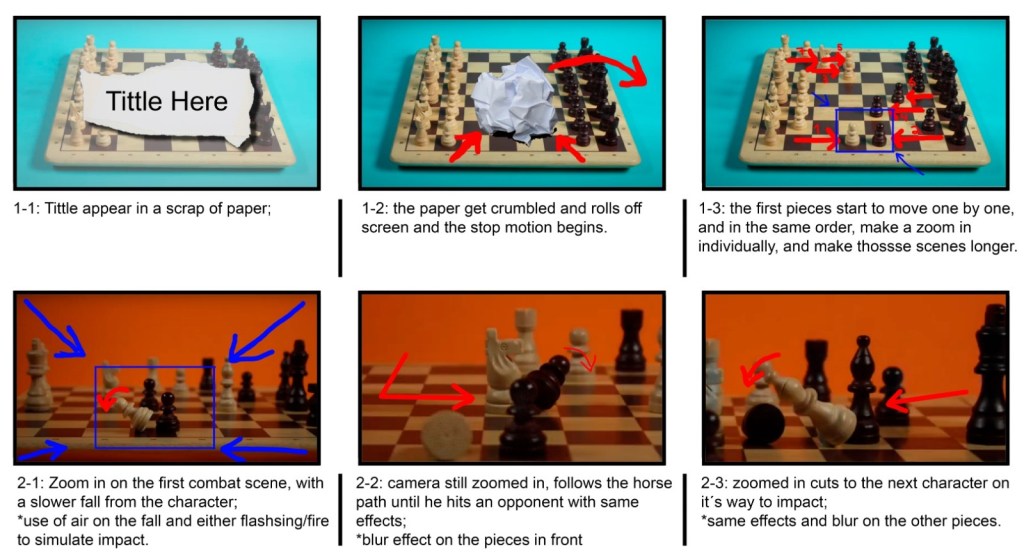 Tittle Here

1-1: Tittle appear in a scrap of paper;

1-2: the paper get crumbled and rolls off screen and the stop motion begins.

1-3: the first pieces start to move one by one, and in the same order, make a zoom in individually, and make thossse scenes longer.

2-1: Zoom in on the first combat scene, with a slower fall from the character;
*use of air on the fall and either flashsing/fire to simulate impact.

2-2: camera still zoomed in, follows the horse path until he hits an opponent with same effects;
*blur effect on the pieces in front

2-3: zoomed in cuts to the next character on it´s way to impact;
*same effects and blur on the other pieces.