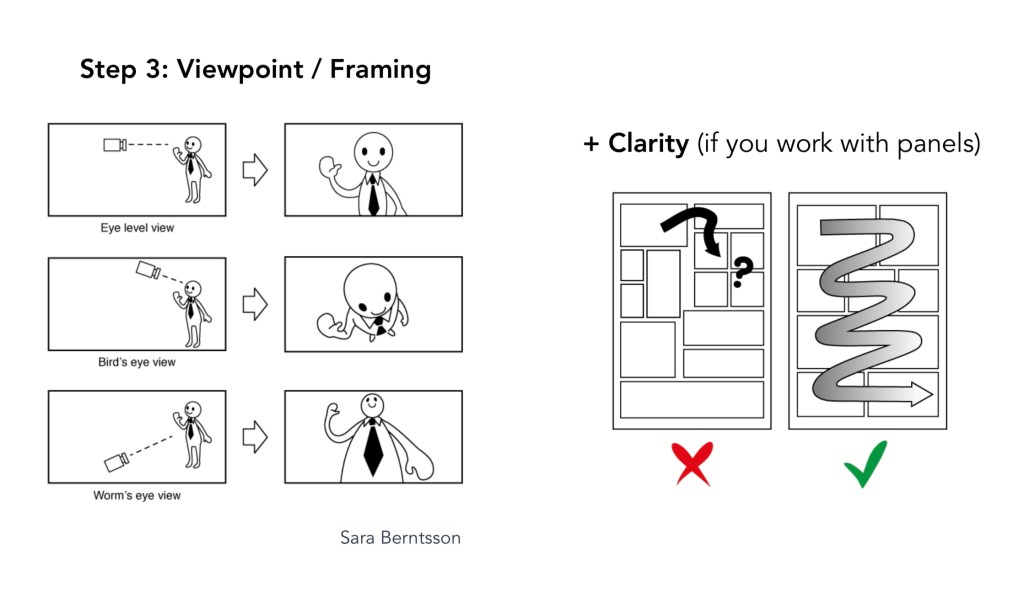 Step 3: Viewpoint / Framing

Eye level view

Bird's eye view

Worm's eye view

Sara Berntsson

+ Clarity (if you work with panels)

?